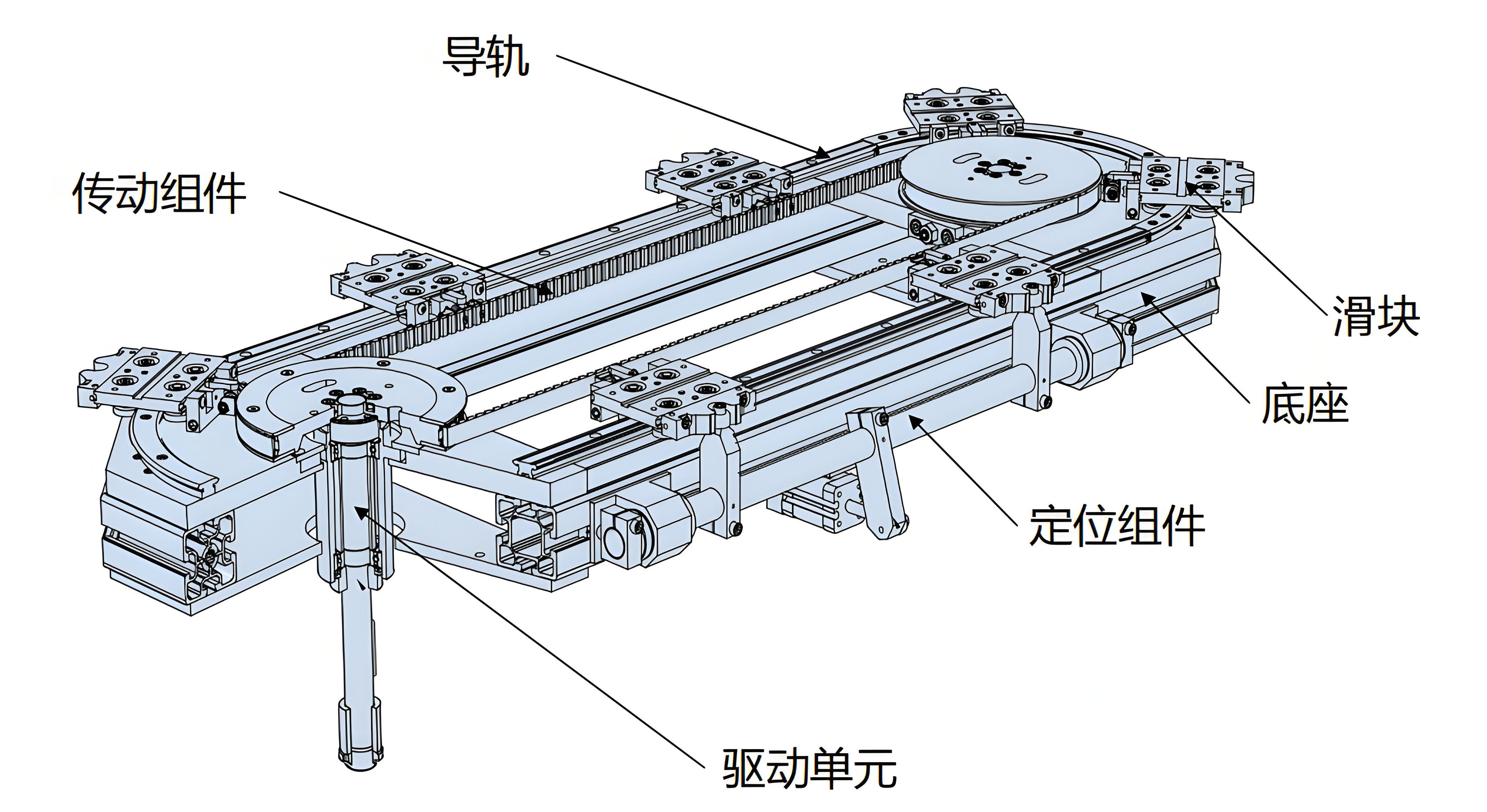 导轨

传动组件

滑块

底座

定位组件

驱动单元