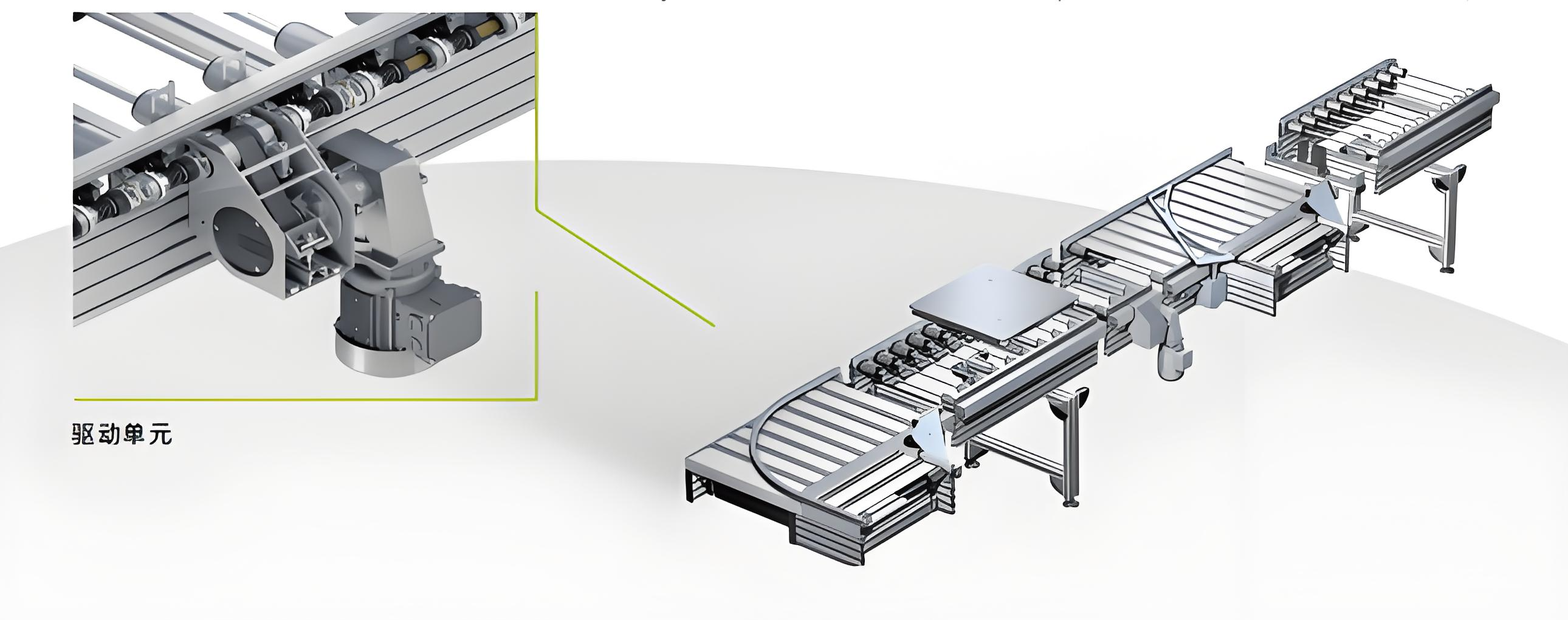 驱动单元