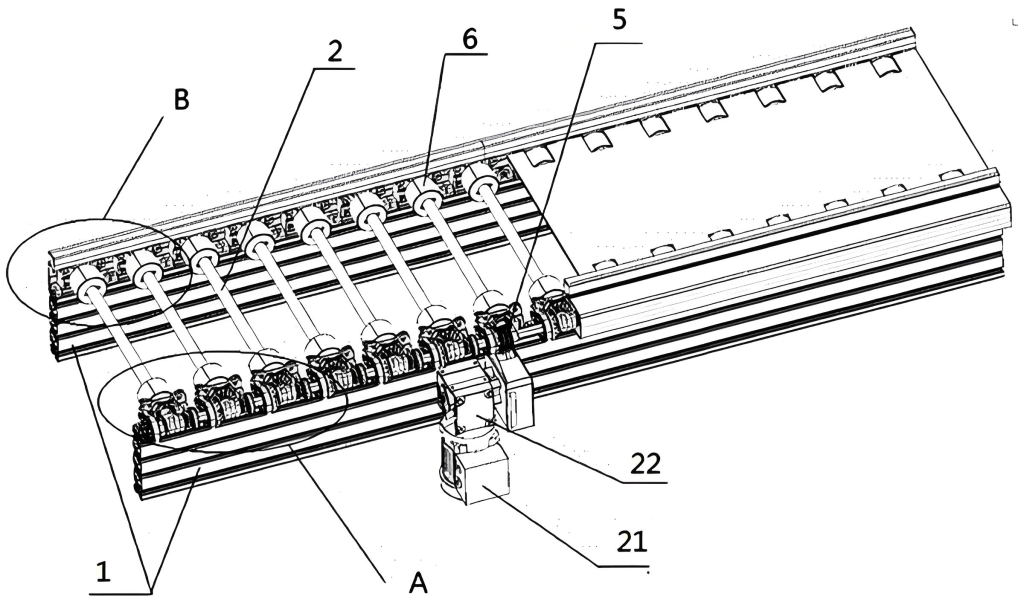 B
2
6
5
22
21
1
A