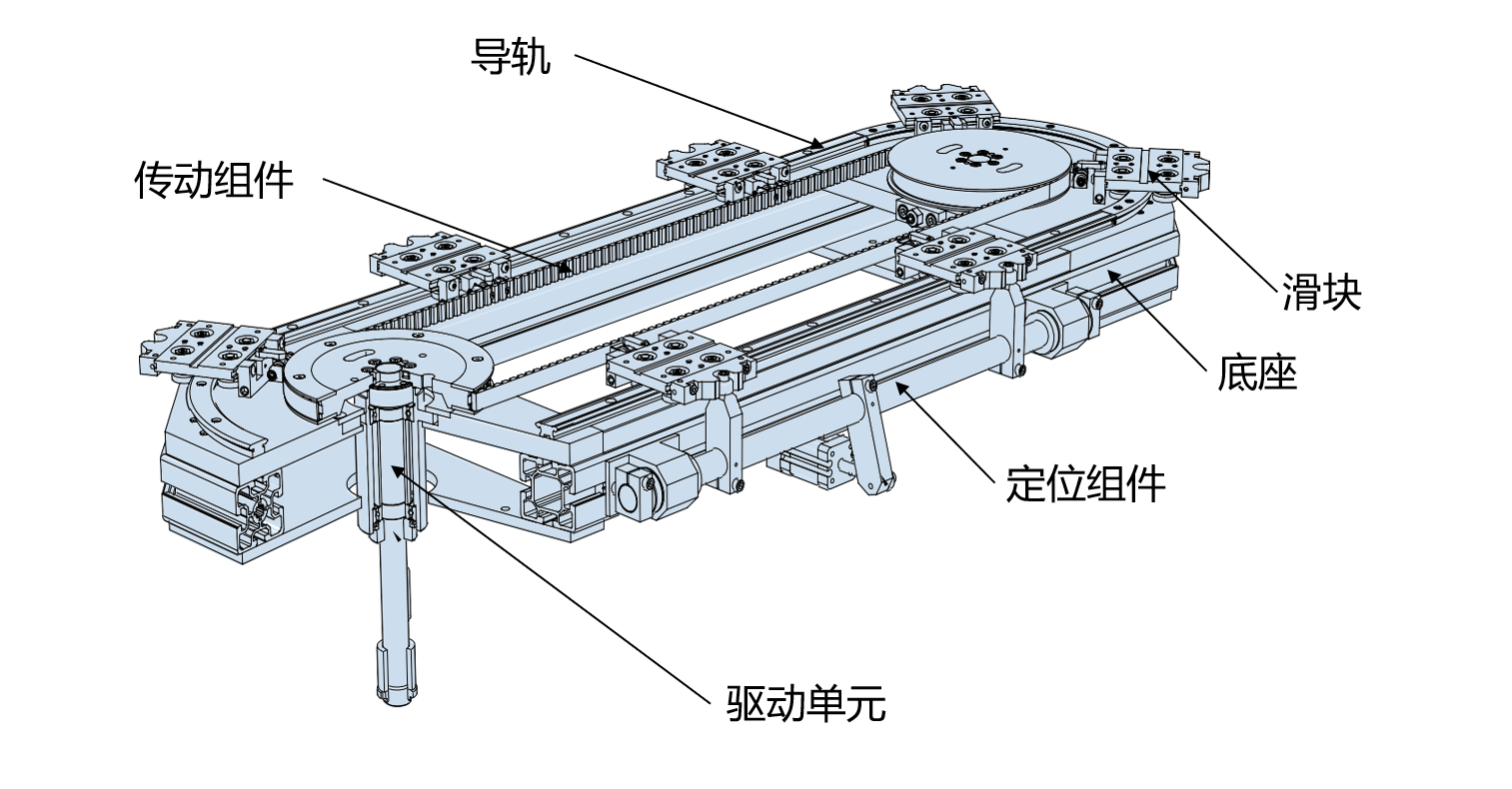 导轨

传动组件

滑块

底座

定位组件

驱动单元